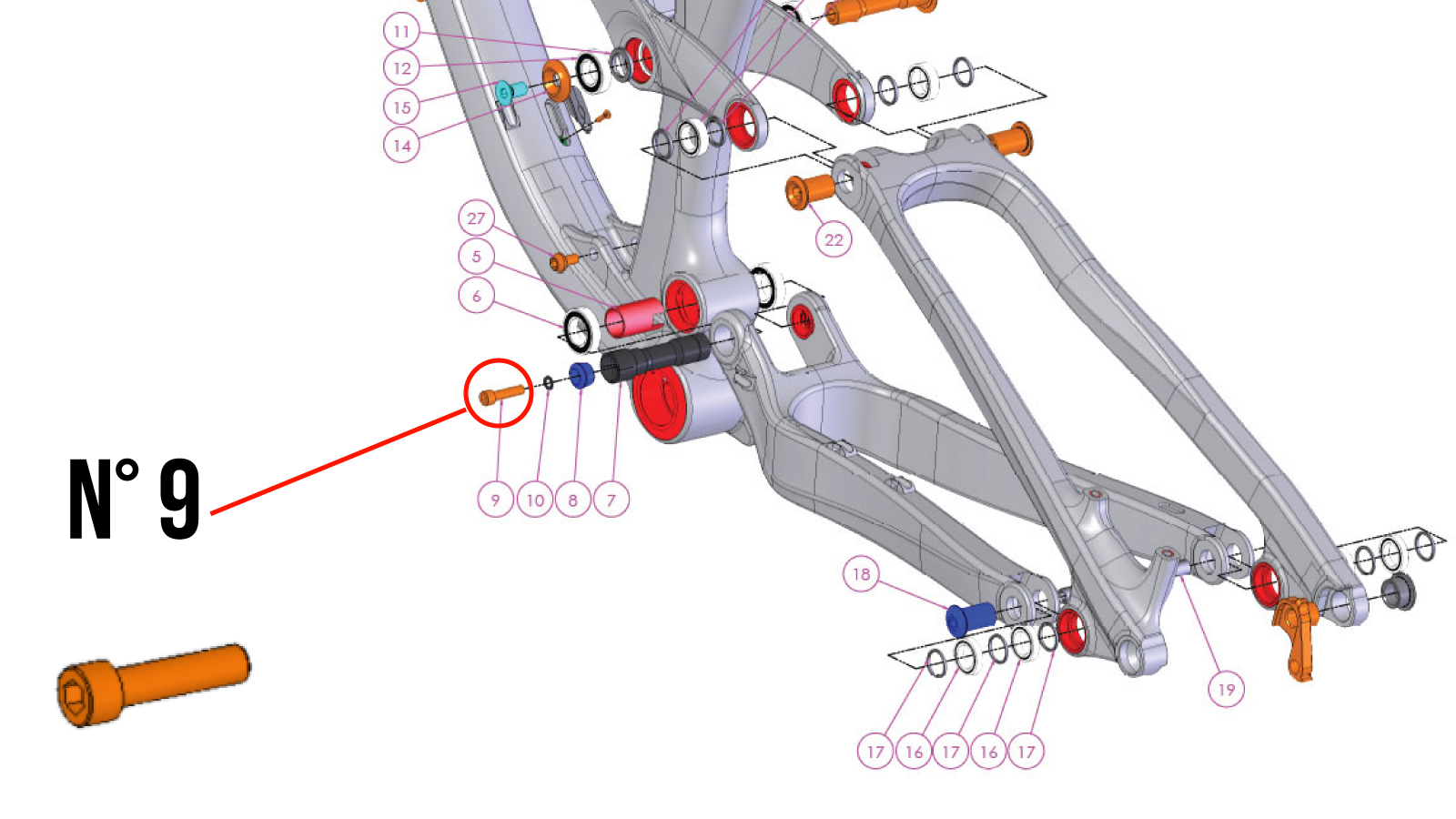 11
12
15
14
27
5
6
22
N° 9
9
10
8
7
18
19
17
16
17
16
17