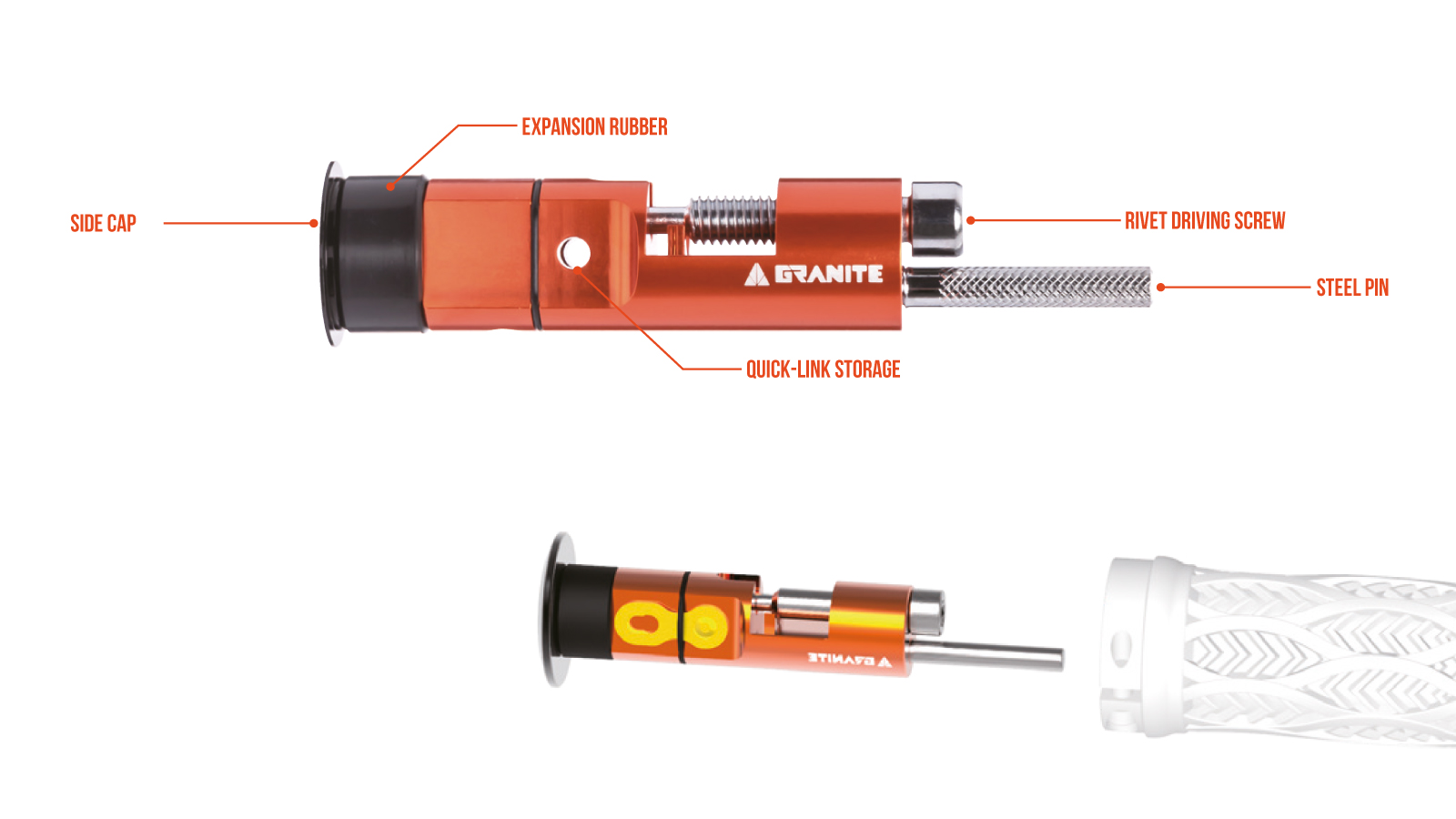 EXPANSION RUBBER

SIDE CAP

RIVET DRIVING SCREW

GRANITE

STEEL PIN

QUICK-LINK STORAGE

GRANITE